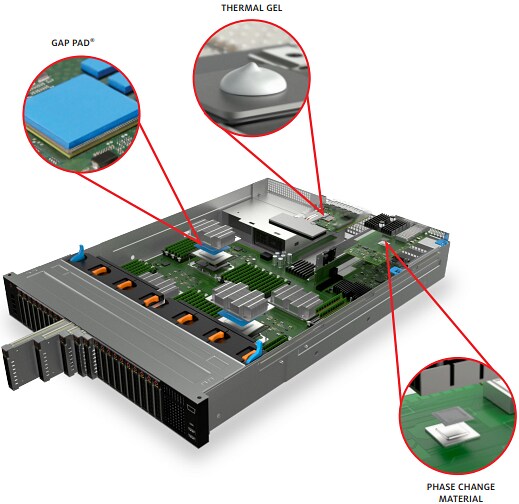 THERMAL GEL

GAP PAD®

PHASE CHANGE MATERIAL